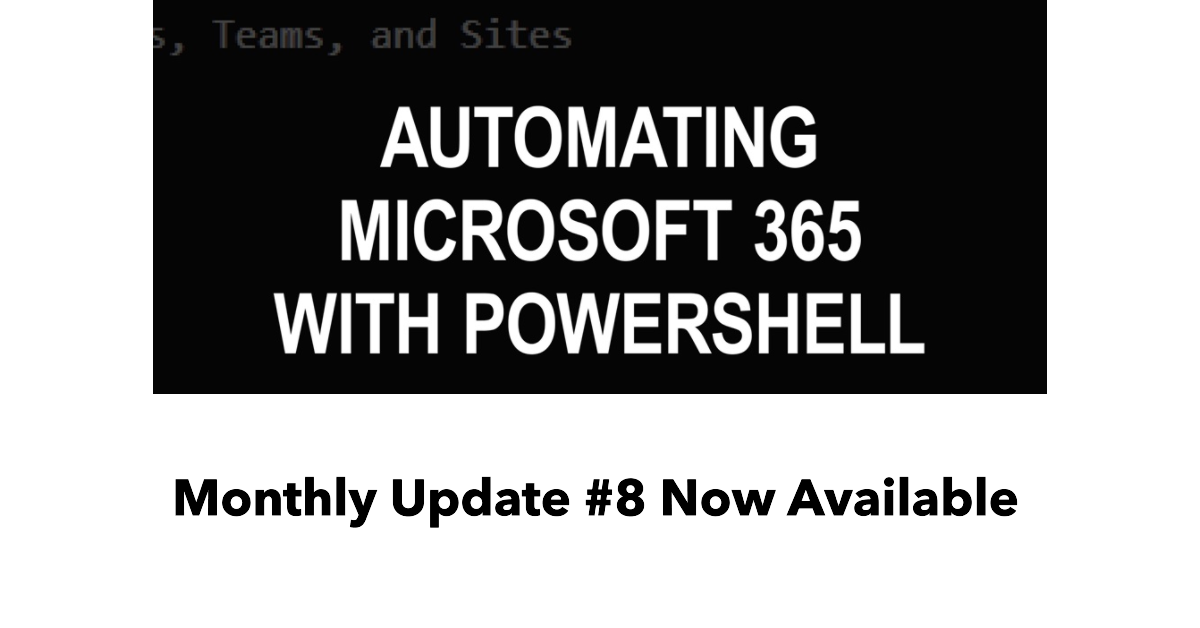 s, Teams, and Sites

AUTOMATING MICROSOFT 365 WITH POWERSHELL

Monthly Update #8 Now Available